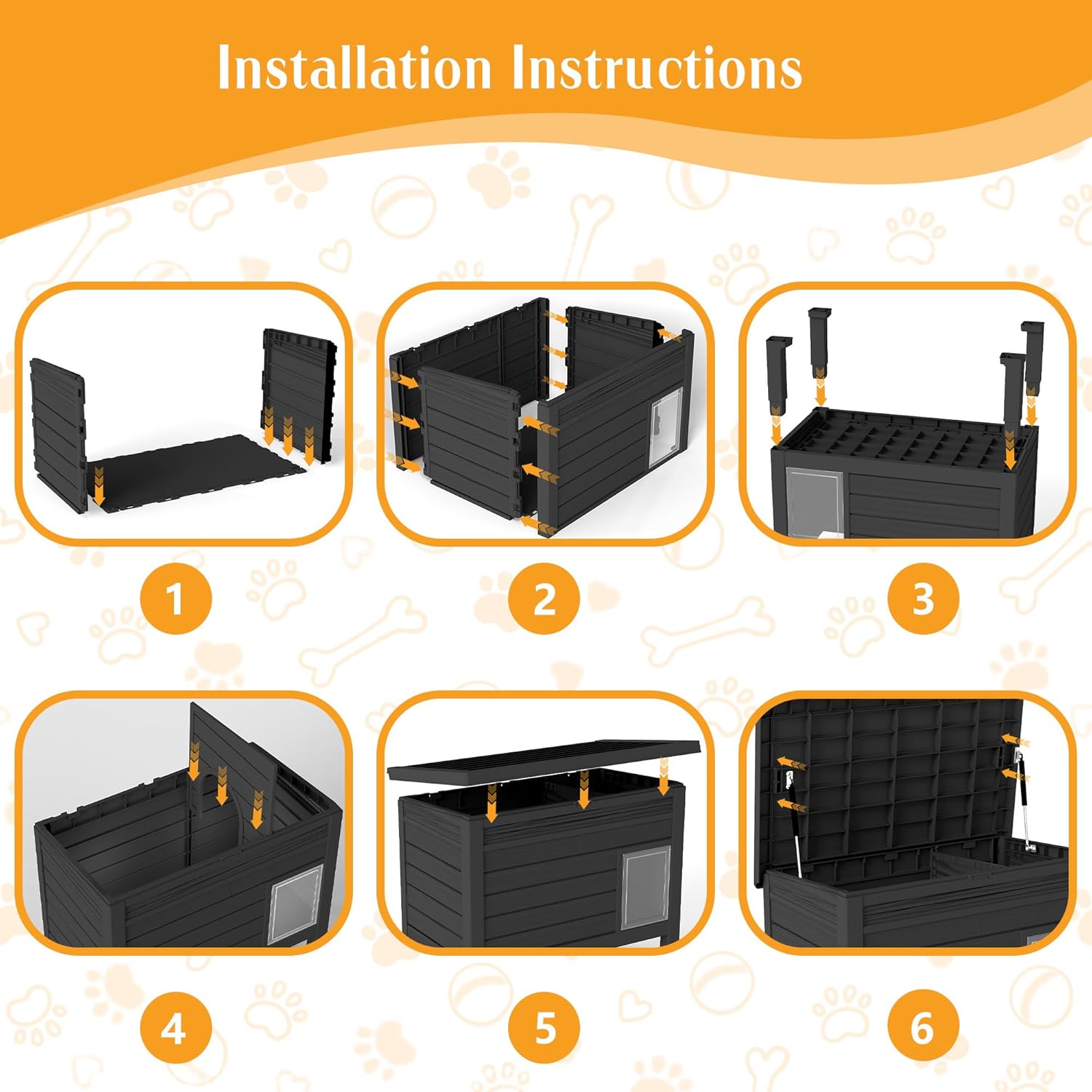 Installation Instructions

1

2

3

4

5

6