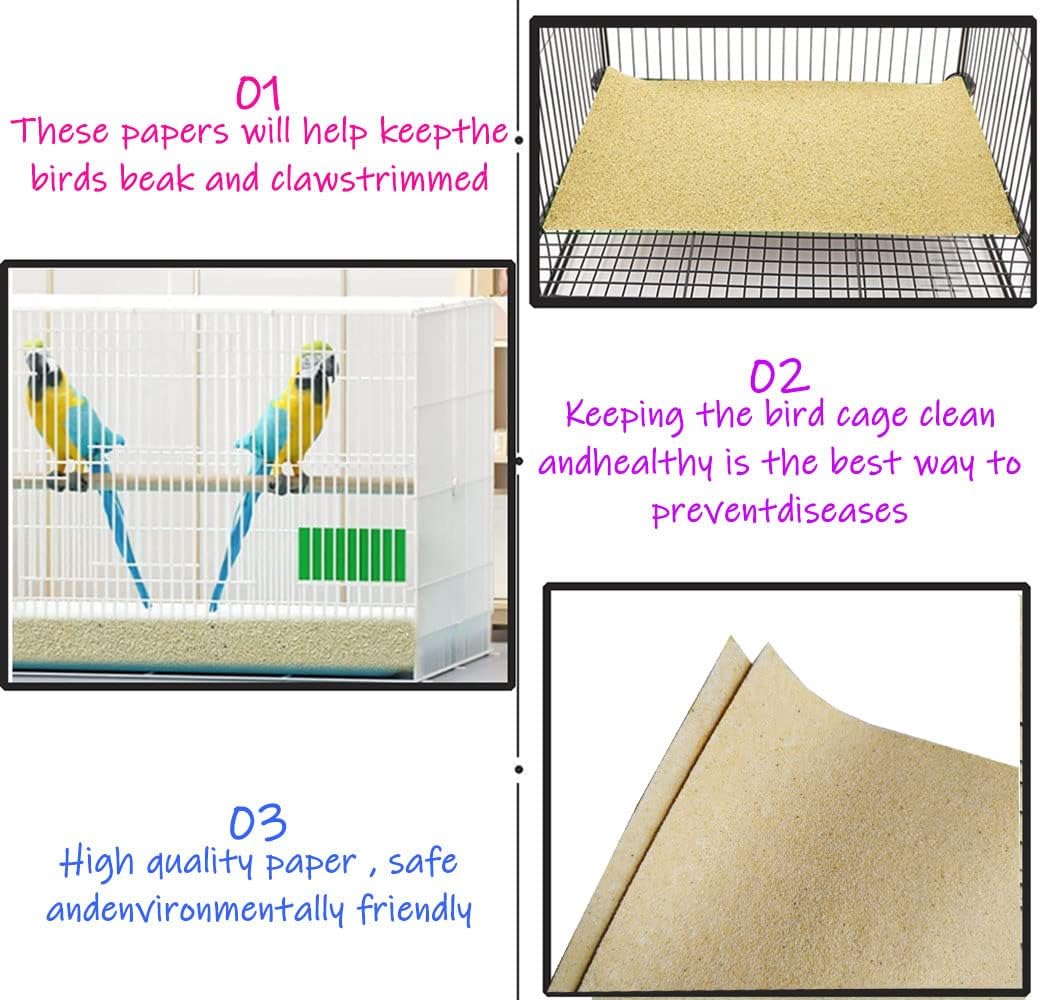 01
These papers will help keepthe birds beak and clawstrimmed

02
Keeping the bird cage clean andhealthy is the best way to preventdiseases

03
High quality paper , safe andenvironmentally friendly