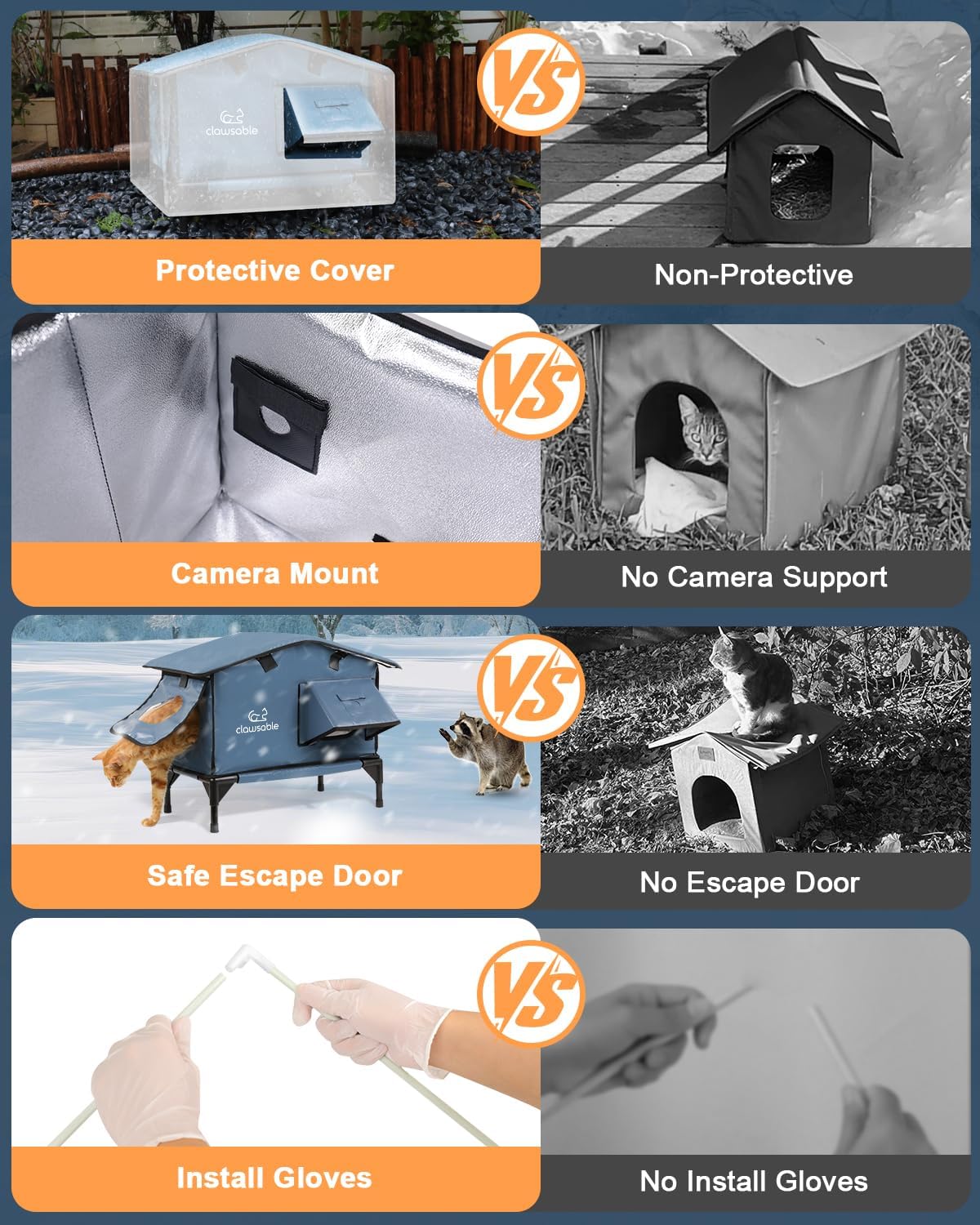 clawsable

VS

Protective Cover

Non-Protective

VS

Camera Mount

No Camera Support

clawsable

VS

Safe Escape Door

No Escape Door

VS

Install Gloves

No Install Gloves